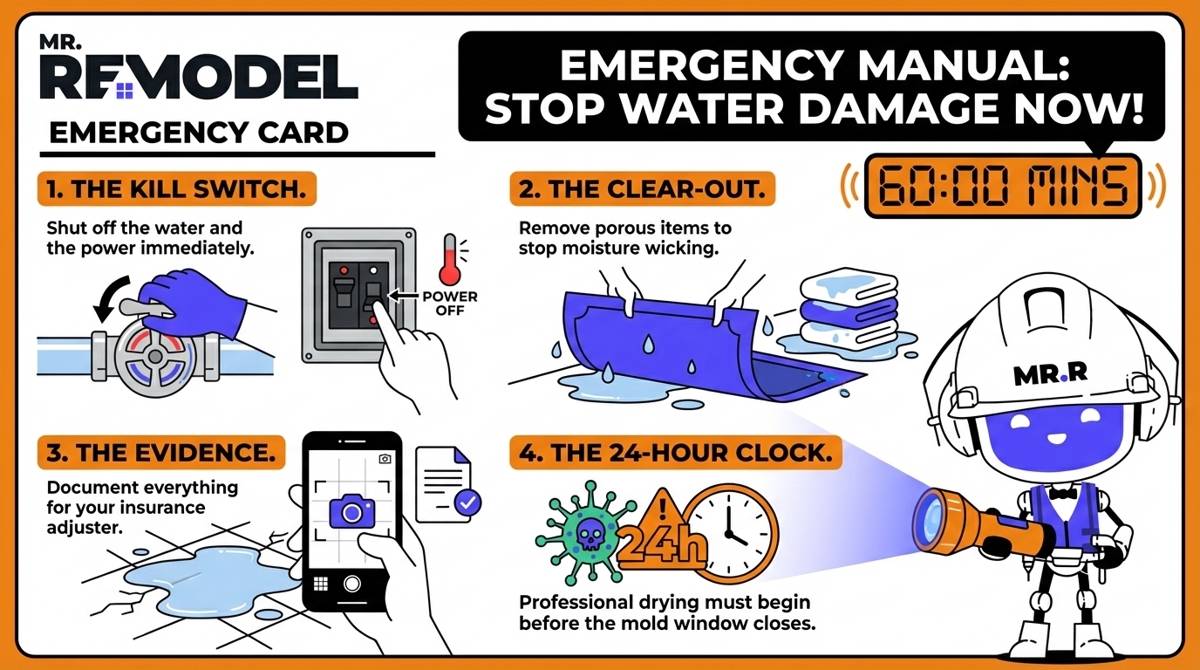 MR.
REMODEL
EMERGENCY CARD

EMERGENCY MANUAL:
STOP WATER DAMAGE NOW!

60:00 MINS

1. THE KILL SWITCH.

Shut off the water and the power immediately.

POWER OFF

2. THE CLEAR-OUT.

Remove porous items to stop moisture wicking.

MR.R

3. THE EVIDENCE.

Document everything for your insurance adjuster.

4. THE 24-HOUR CLOCK.

24h

Professional drying must begin before the mold window closes.